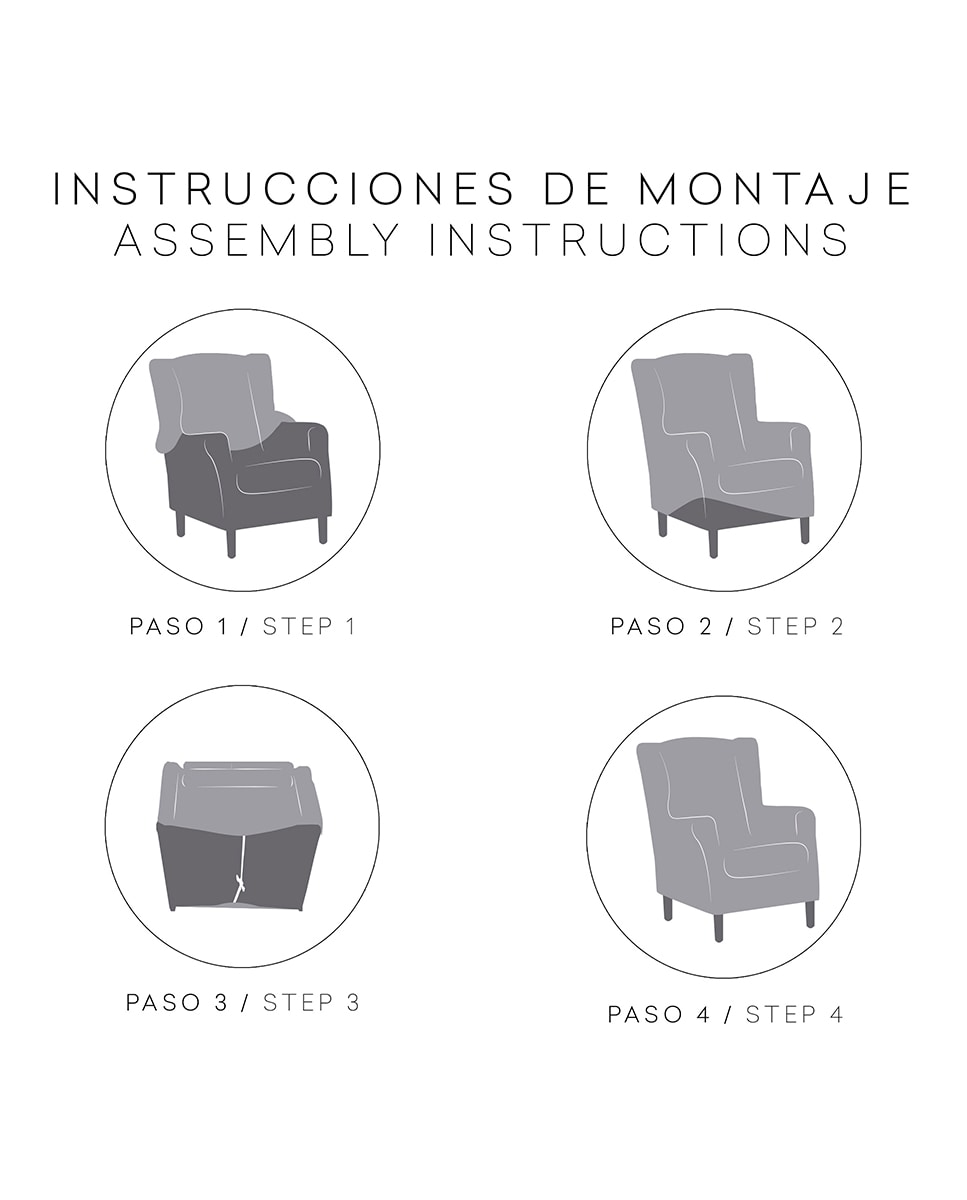 INSTRUCCIONES DE MONTAJE
ASSEMBLY INSTRUCTIONS

PASO 1 / STEP 1

PASO 2 / STEP 2

PASO 3 / STEP 3

PASO 4 / STEP 4