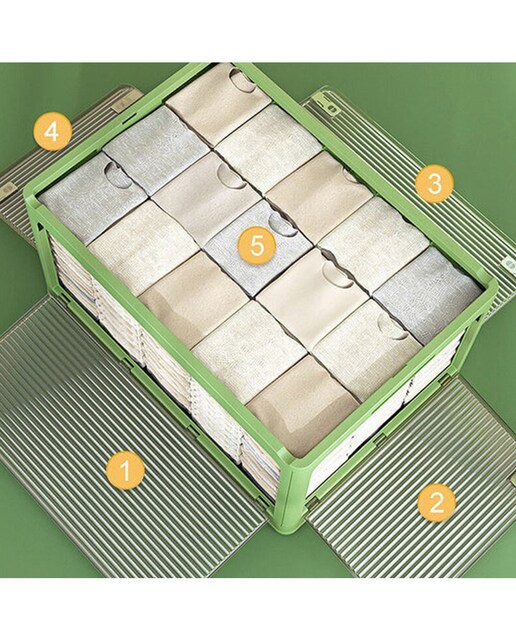 4
3
5
1
2