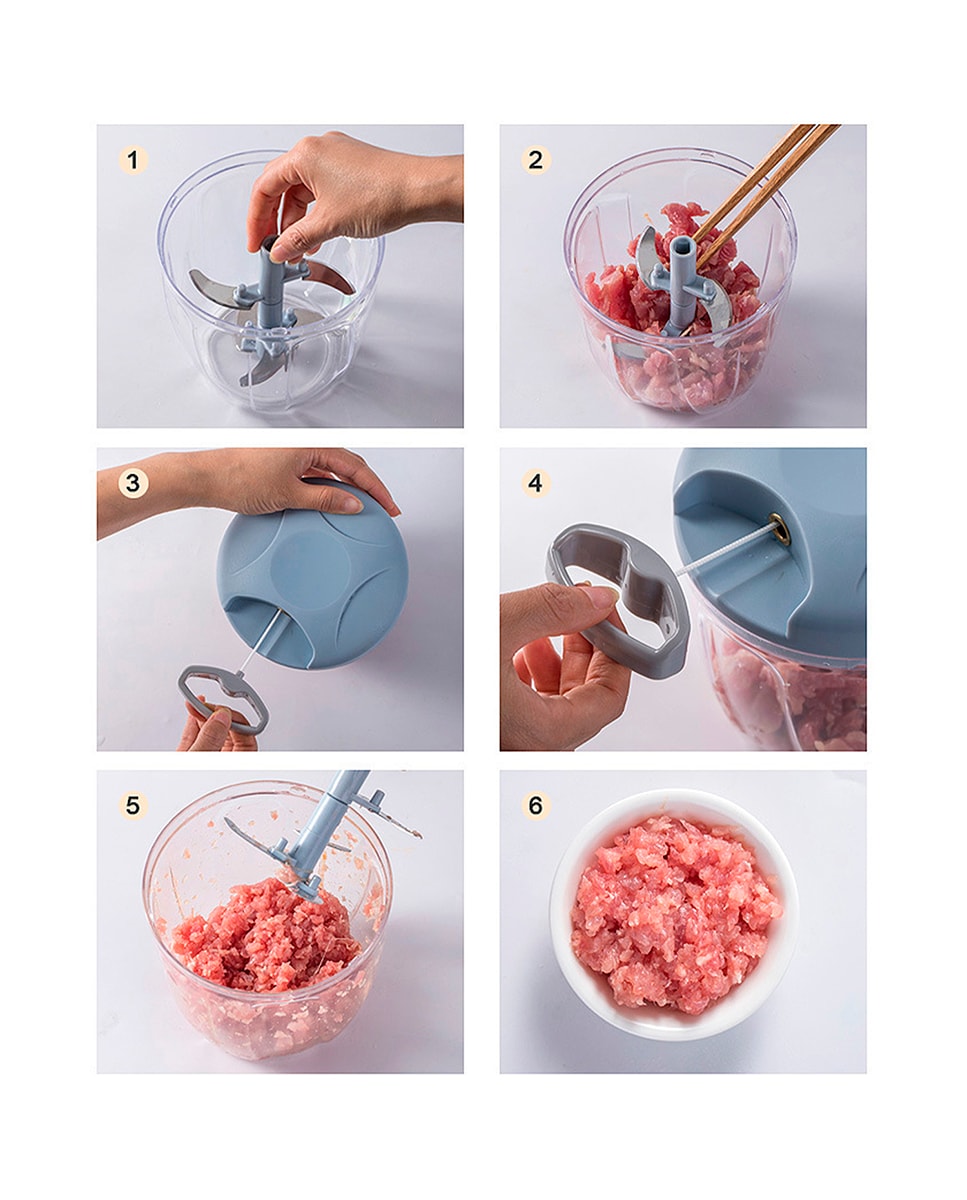 1
2
3
4
5
6