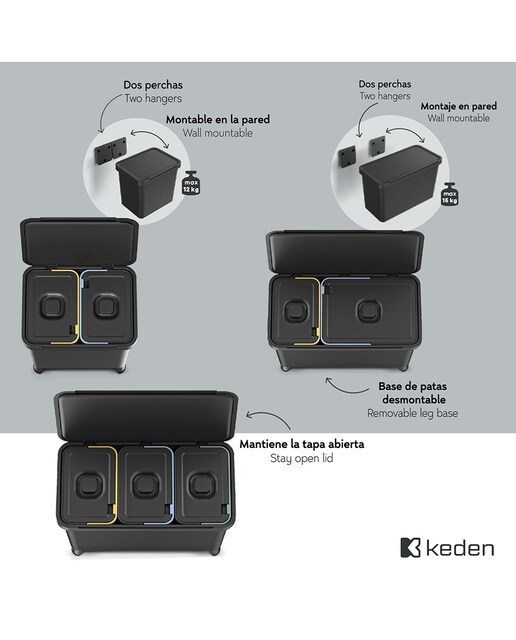 Dos perchas
Two hangers

Montable en la pared
Wall mountable

max 12 kg

Dos perchas
Two hangers

Montaje en pared
Wall mountable

max 15 kg

Base de patas desmontable
Removable leg base

Mantiene la tapa abierta
Stay open lid

keden