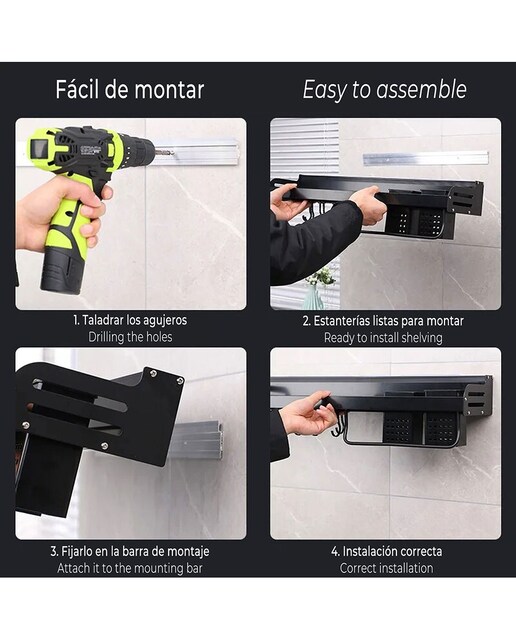 Fácil de montar

Easy to assemble

1. Taladrar los agujeros
Drilling the holes

2. Estanterías listas para montar
Ready to install shelving

3. Fijarlo en la barra de montaje
Attach it to the mounting bar

4. Instalación correcta
Correct installation