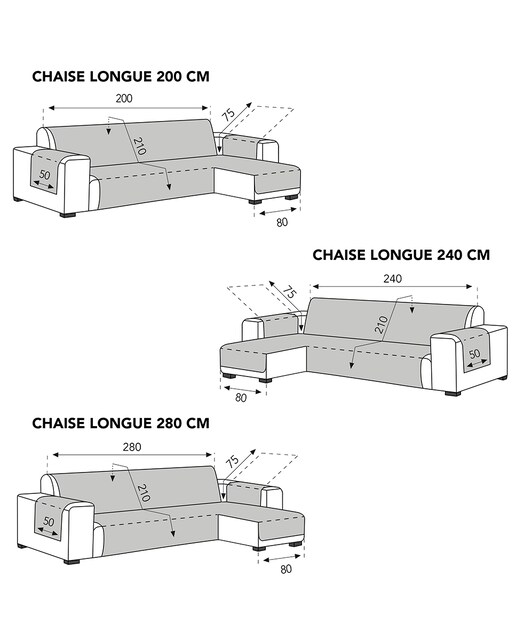 CHAISE LONGUE 200 CM

200

75

210

50

80

CHAISE LONGUE 240 CM

240

75

210

50

80

CHAISE LONGUE 280 CM

280

75

210

50

80