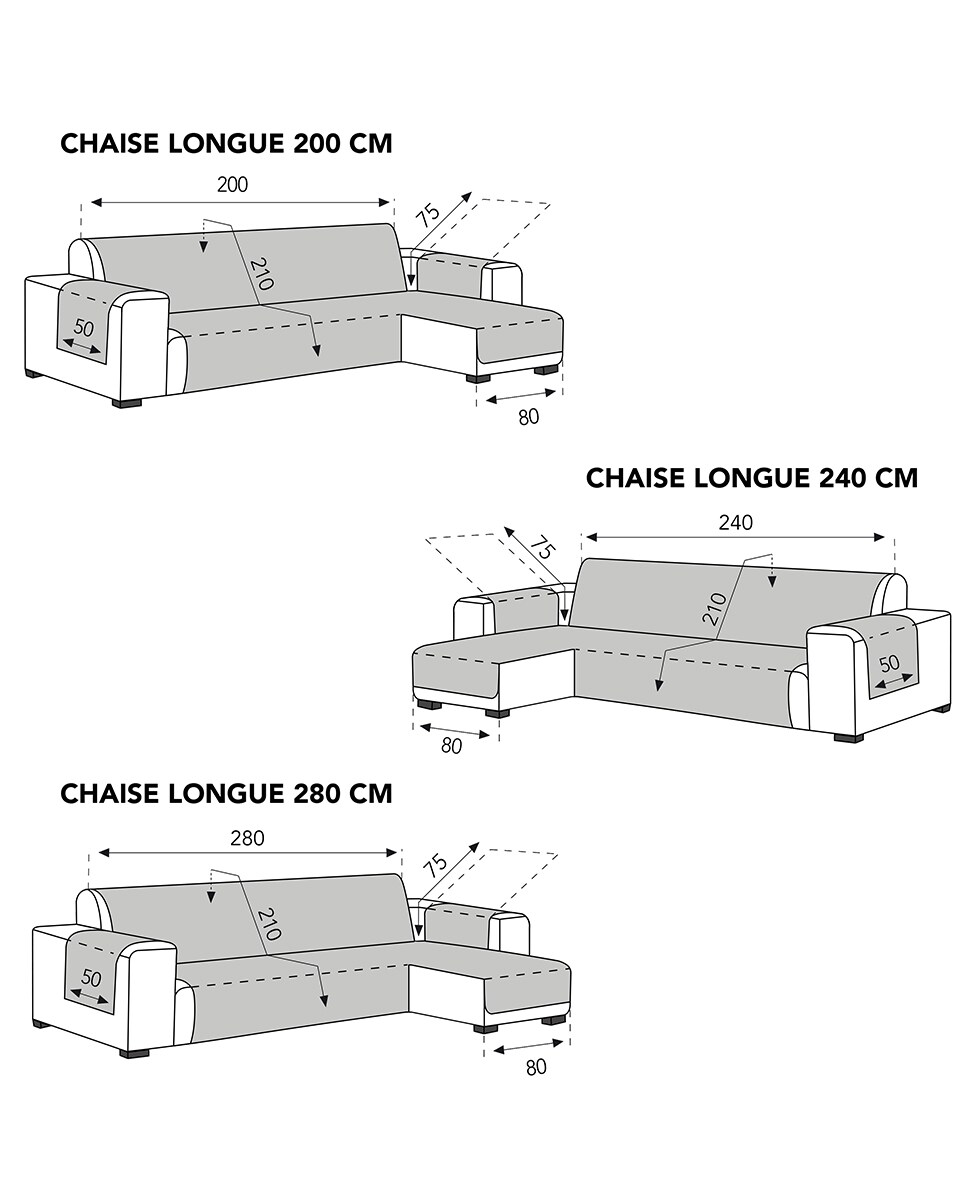 CHAISE LONGUE 200 CM

200
75
210
50
80

CHAISE LONGUE 240 CM

240
75
210
50
80

CHAISE LONGUE 280 CM

280
75
210
50
80