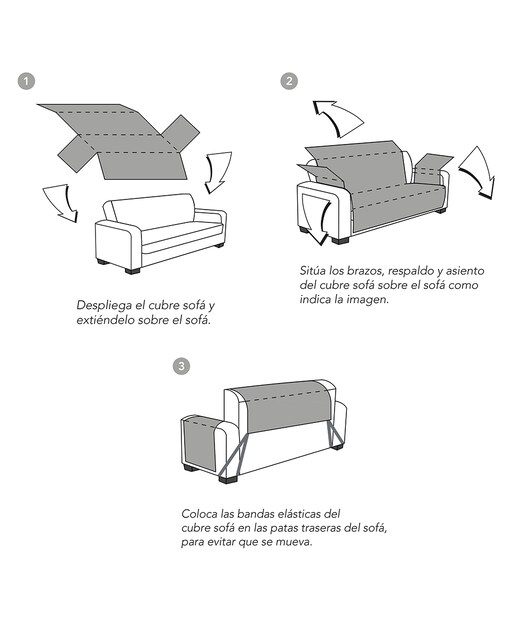 1

Despliega el cubre sofá y extiéndelo sobre el sofá.

2

Sitúa los brazos, respaldo y asiento del cubre sofá sobre el sofá como indica la imagen.

3

Coloca las bandas elásticas del cubre sofá en las patas traseras del sofá, para evitar que se mueva.