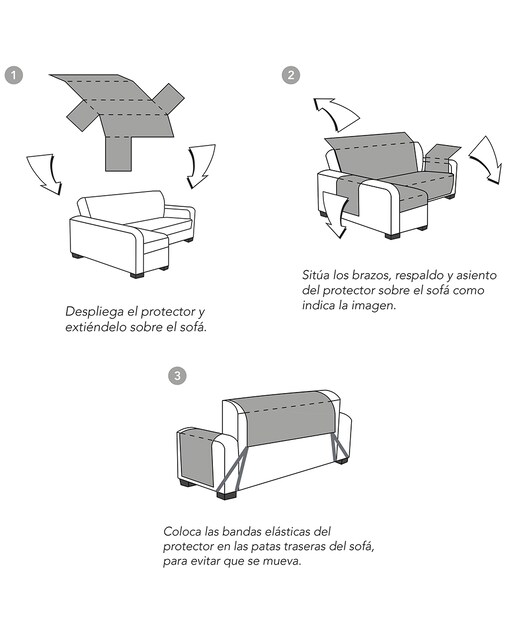 1

Despliega el protector y extiéndelo sobre el sofá.

2

Sitúa los brazos, respaldo y asiento del protector sobre el sofá como indica la imagen.

3

Coloca las bandas elásticas del protector en las patas traseras del sofá, para evitar que se mueva.